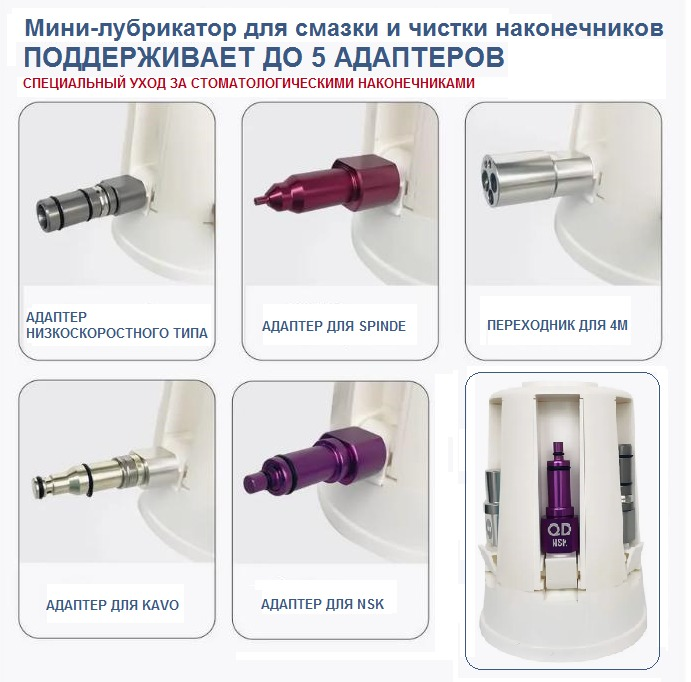 Мини-лубрикатор для смазки и чистки наконечников
ПОДДЕРЖИВАЕТ ДО 5 АДАПТЕРОВ
СПЕЦИАЛЬНЫЙ УХОД ЗА СТОМАТОЛОГИЧЕСКИМИ НАКОНЕЧНИКАМИ

АДАПТЕР НИЗКОСКОРОСТНОГО ТИПА

АДАПТЕР ДЛЯ SPINDE

ПЕРЕХОДНИК ДЛЯ 4М

АДАПТЕР ДЛЯ KAVO

АДАПТЕР ДЛЯ NSK

QD
NSK